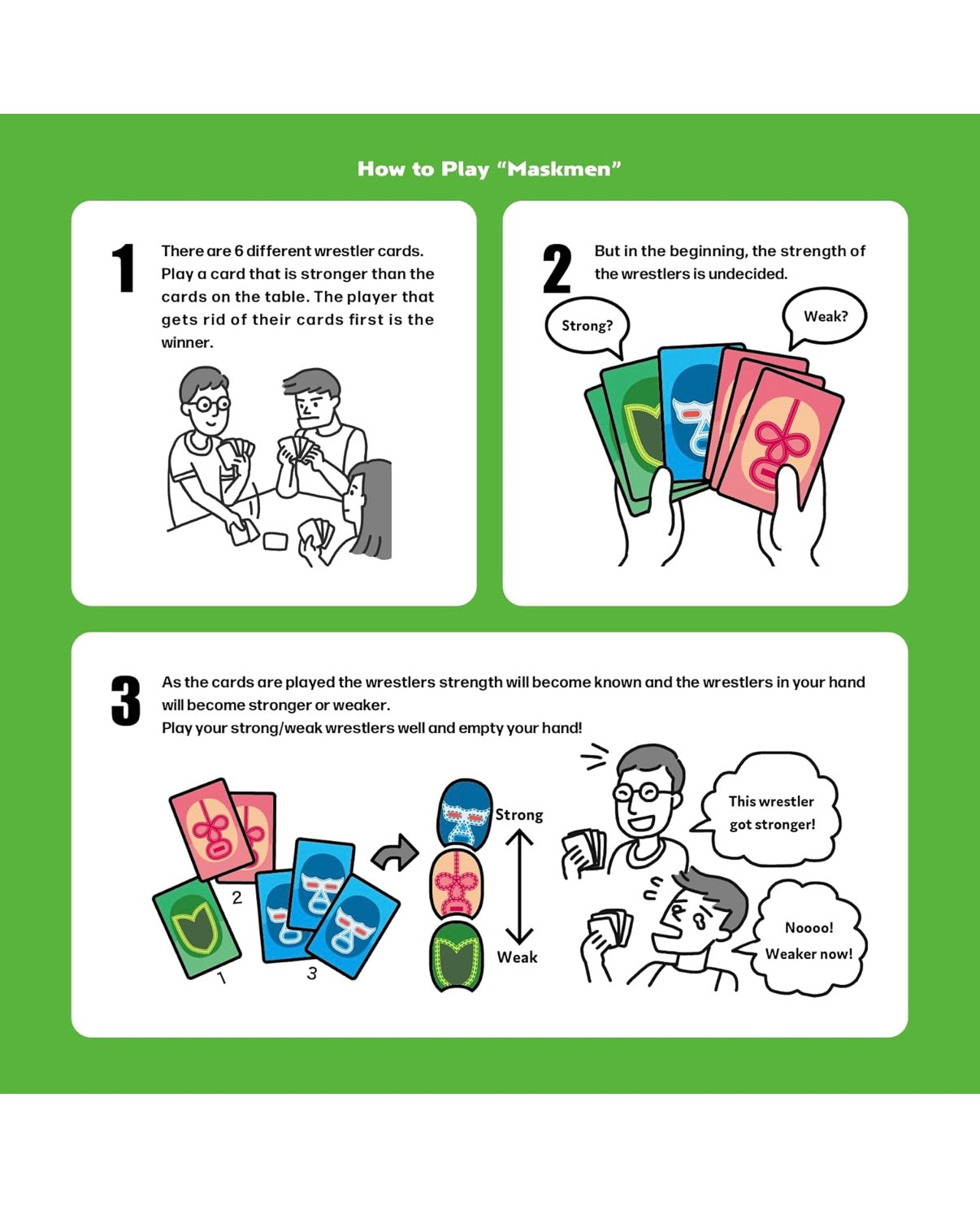 How to Play “Maskmen”

1 There are 6 different wrestler cards. Play a card that is stronger than the cards on the table. The player that gets rid of their cards first is the winner.

2 But in the beginning, the strength of the wrestlers is undecided.

Strong?

Weak?

3 As the cards are played the wrestlers strength will become known and the wrestlers in your hand will become stronger or weaker.
Play your strong/weak wrestlers well and empty your hand!

2

1

3

Strong

Weak

This wrestler got stronger!

Noooo! Weaker now!