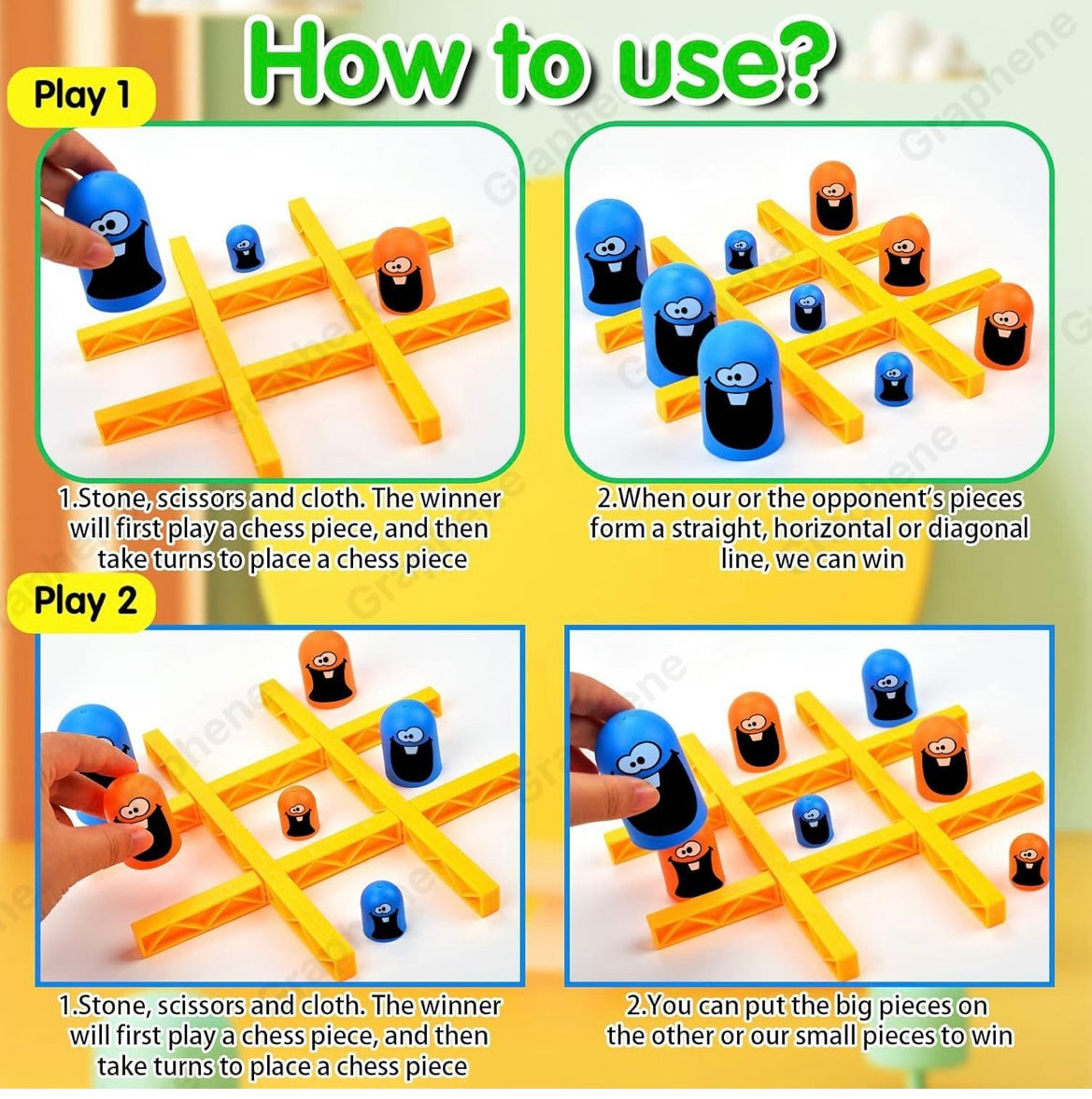 How to use?

Play 1

1.Stone, scissors and cloth. The winner will first play a chess piece, and then take turns to place a chess piece

2.When our or the opponent's pieces form a straight, horizontal or diagonal line, we can win

Play 2

1.Stone, scissors and cloth. The winner will first play a chess piece, and then take turns to place a chess piece

2.You can put the big pieces on the other or our small pieces to win

Graphene